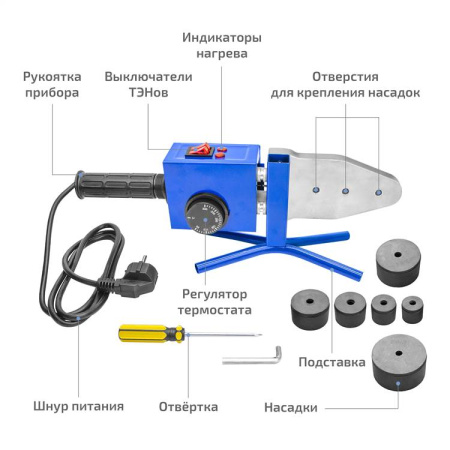 Индикаторы нагрева

Рукоятка прибора

Выключатели ТЭНов

Отверстия для крепления насадок

Регулятор термостата

Подставка

Шнур питания

Отвёртка

Насадки